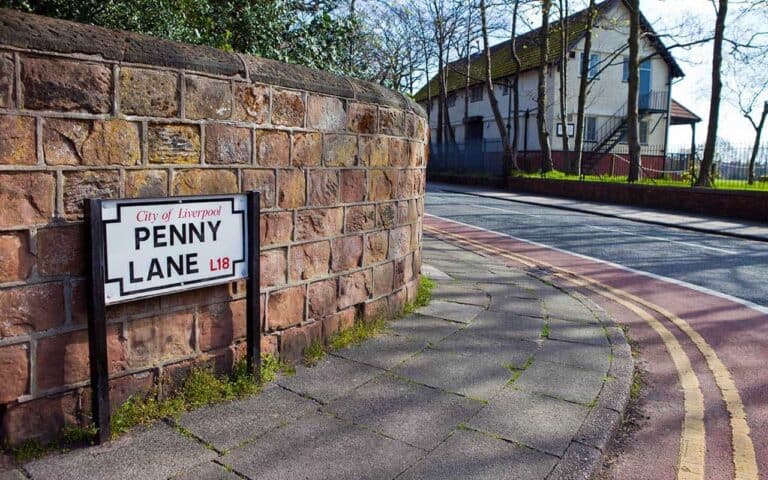 City of Liverpool
PENNY
LANE L18