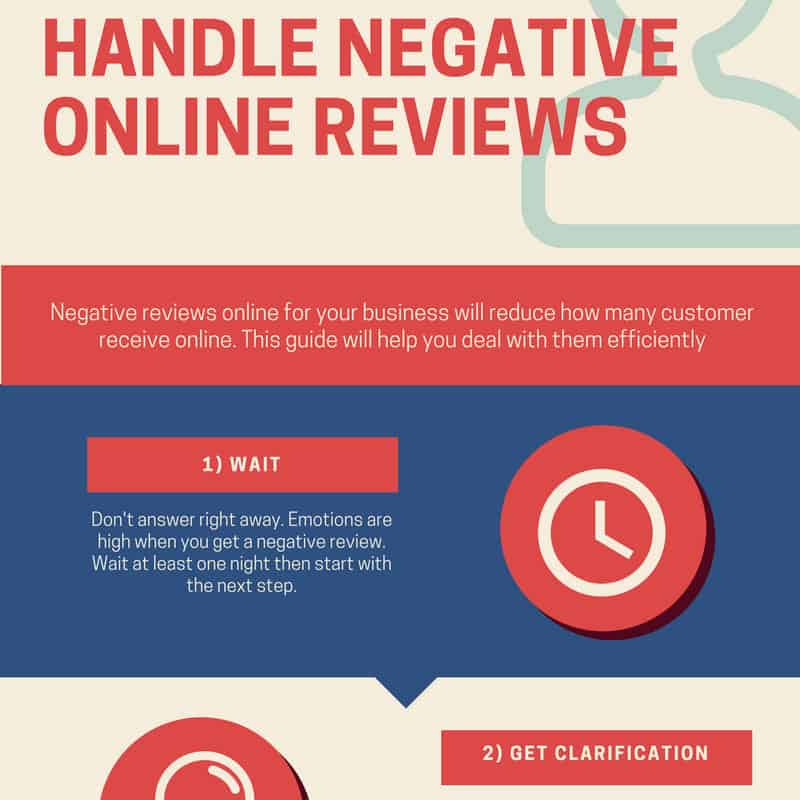 HANDLE NEGATIVE ONLINE REVIEWS

Negative reviews online for your business will reduce how many customer receive online. This guide will help you deal with them efficiently

1) WAIT

Don't answer right away. Emotions are high when you get a negative review. Wait at least one night then start with the next step.

2) GET CLARIFICATION